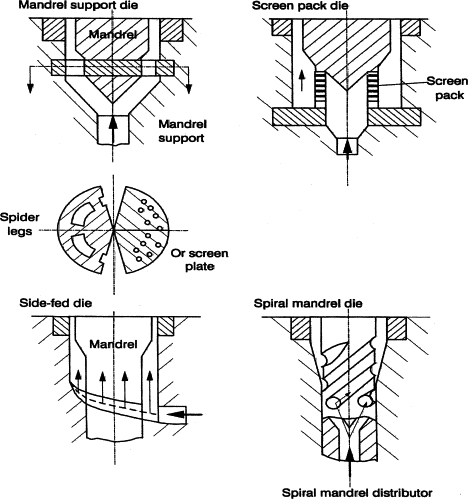 Mandrel support die

Mandrel

Mandrel support

Screen pack die

Screen pack

Spider legs

Or screen plate

Side-fed die

Mandrel

Spiral mandrel die

Spiral mandrel distributor